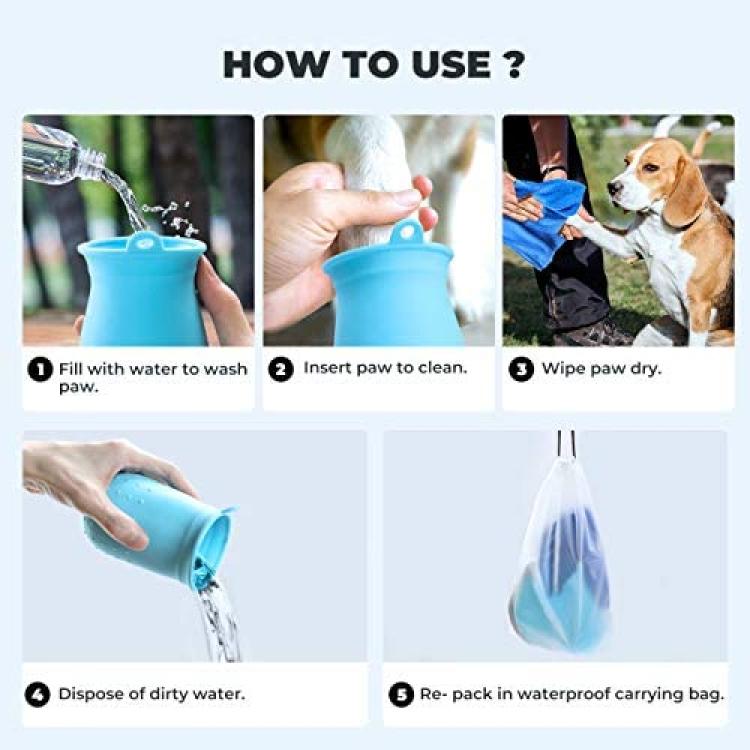 HOW TO USE ?

1 Fill with water to wash paw.

2 Insert paw to clean.

3 Wipe paw dry.

4 Dispose of dirty water.

5 Re- pack in waterproof carrying bag.