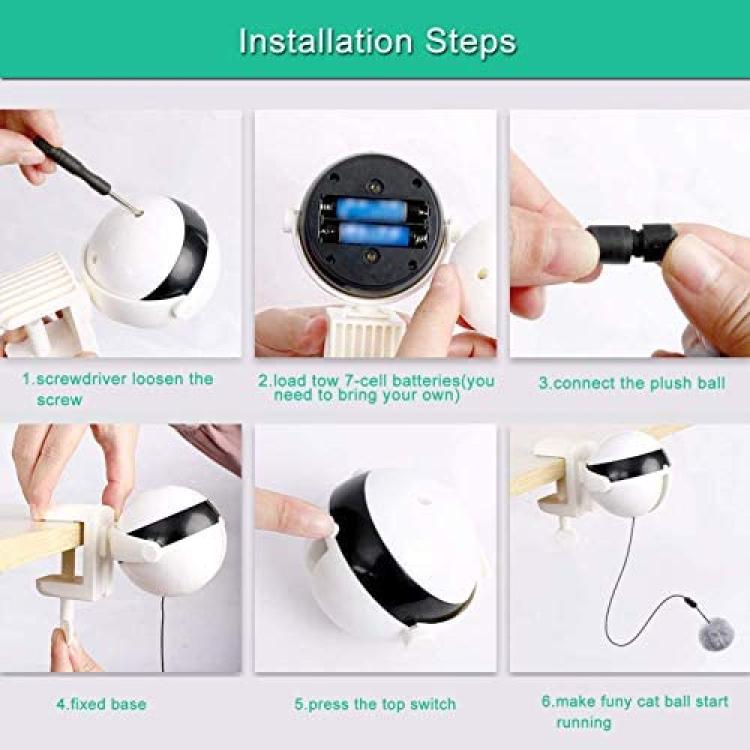 Installation Steps

1.screwdriver loosen the screw

2.load tow 7-cell batteries(you need to bring your own)

3.connect the plush ball

4.fixed base

5.press the top switch

6.make funy cat ball start running