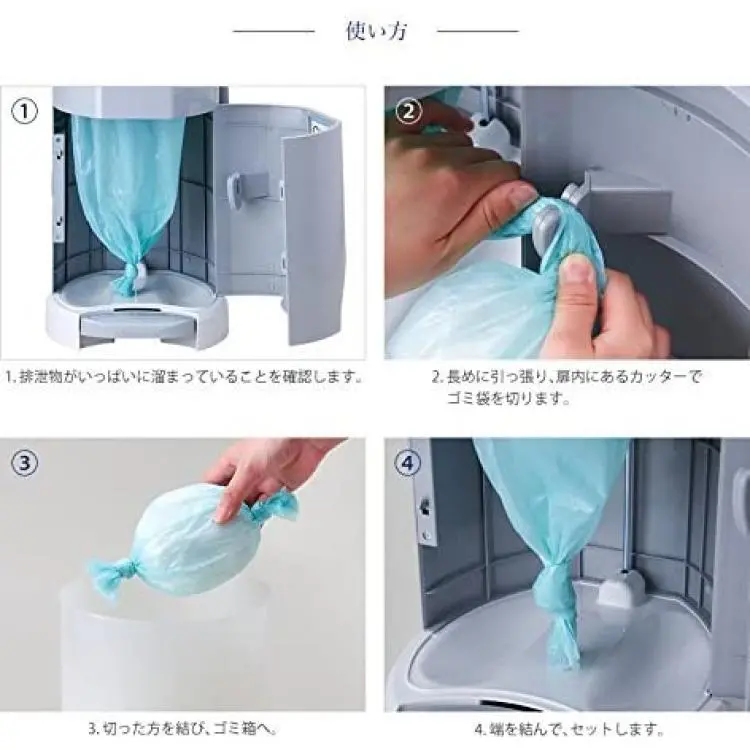 使い方

①

1. 排泄物がいっぱいに溜まっていることを確認します。

②

2. 長めに引っ張り、扉内にあるカッターでゴミ袋を切ります。

③

3. 切った方を結び、ゴミ箱へ。

④

4. 端を結んで、セットします。