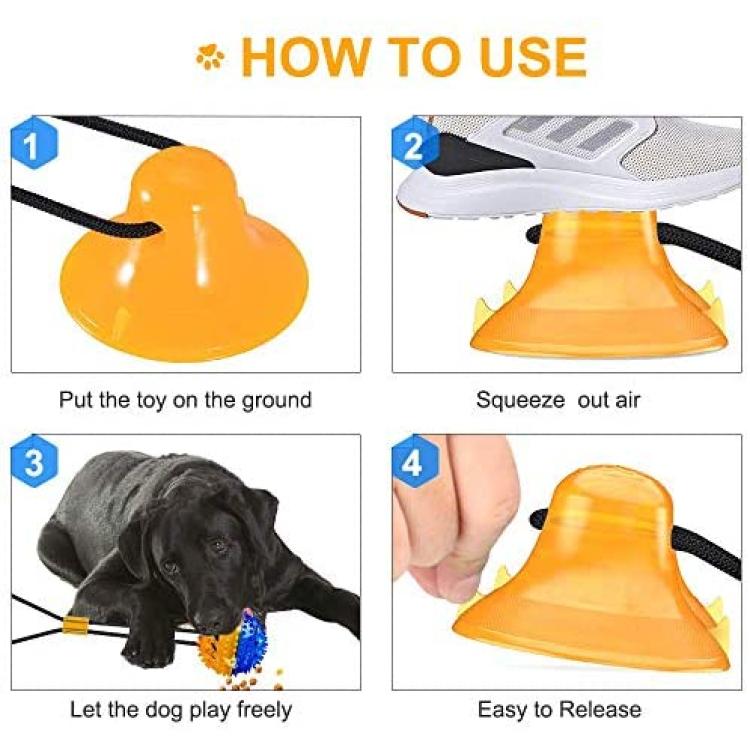 HOW TO USE

1

Put the toy on the ground

2

Squeeze out air

3

Let the dog play freely

4

Easy to Release