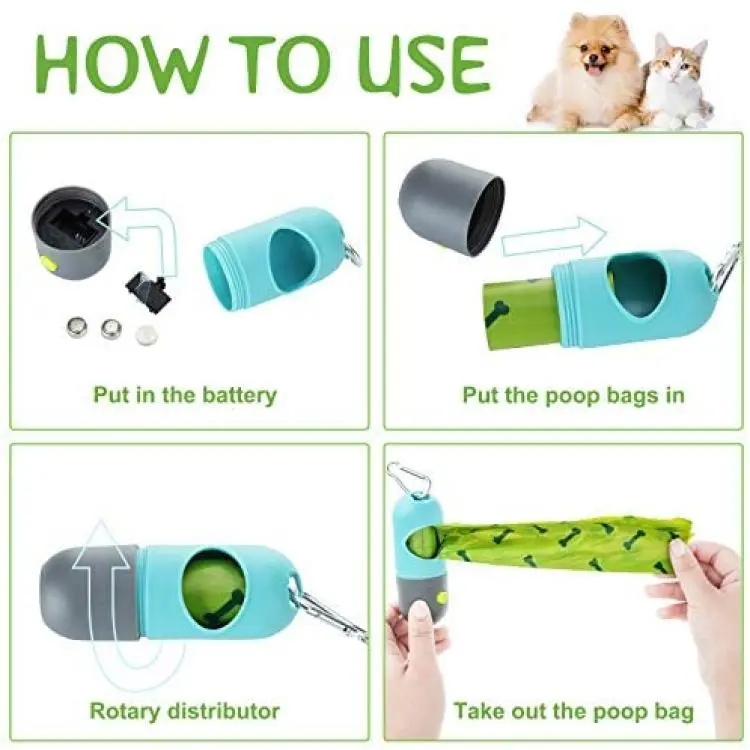 HOW TO USE

Put in the battery

Put the poop bags in

Rotary distributor

Take out the poop bag