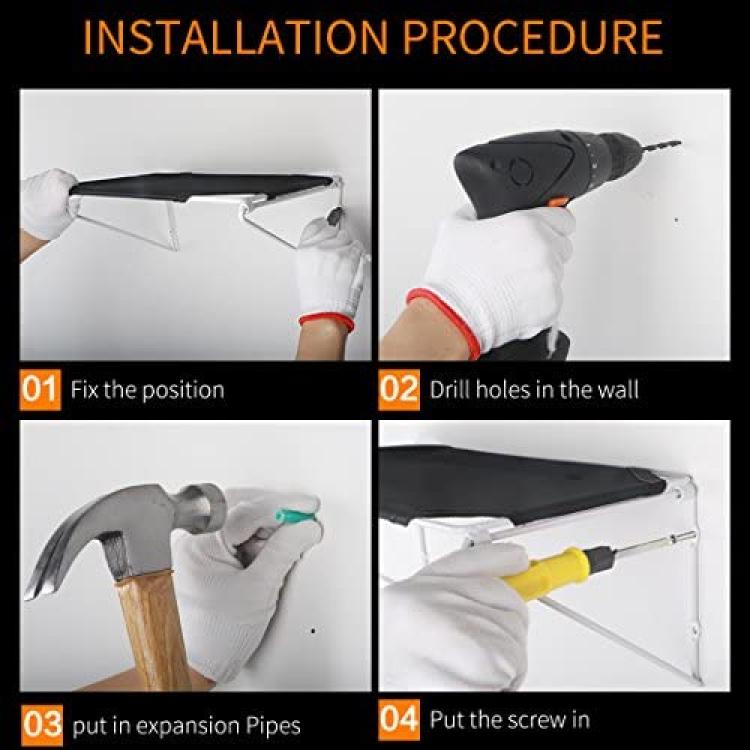 INSTALLATION PROCEDURE

01 Fix the position

02 Drill holes in the wall

03 put in expansion Pipes

04 Put the screw in