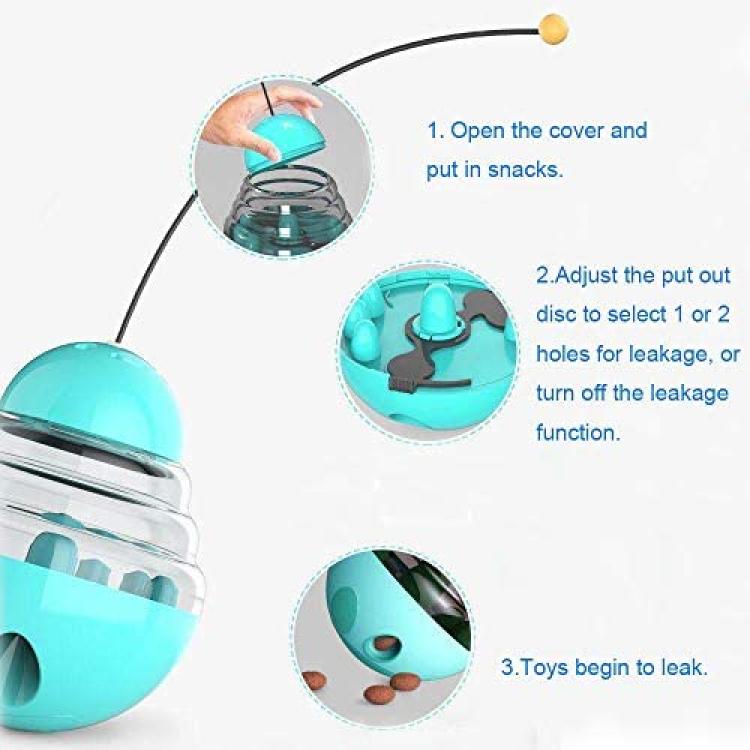 1. Open the cover and put in snacks.

2.Adjust the put out disc to select 1 or 2 holes for leakage, or turn off the leakage function.

3.Toys begin to leak.