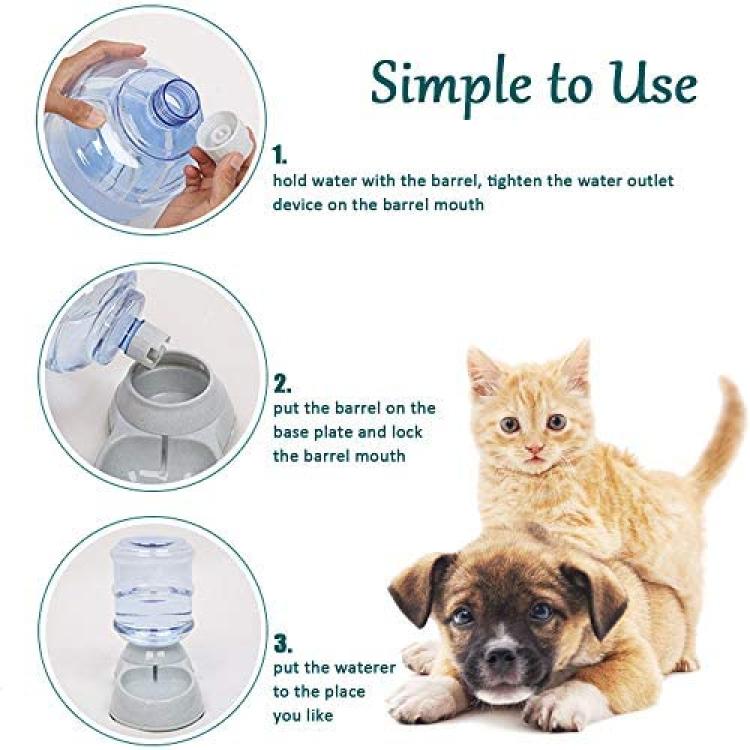 Simple to Use

1.
hold water with the barrel, tighten the water outlet device on the barrel mouth

2.
put the barrel on the base plate and lock the barrel mouth

3.
put the waterer to the place you like