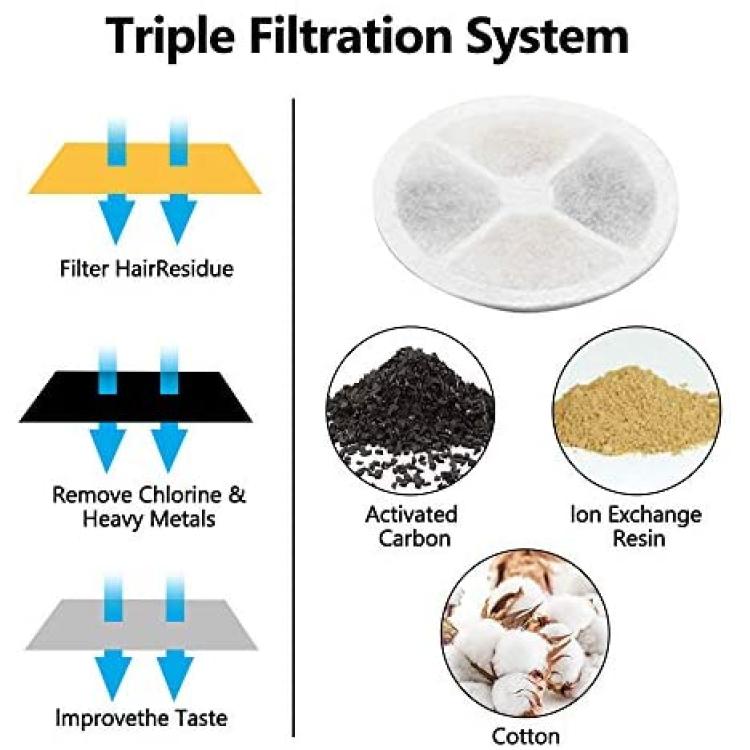 Triple Filtration System

Filter HairResidue

Remove Chlorine & Heavy Metals

Improvethe Taste

Activated Carbon

Ion Exchange Resin

Cotton