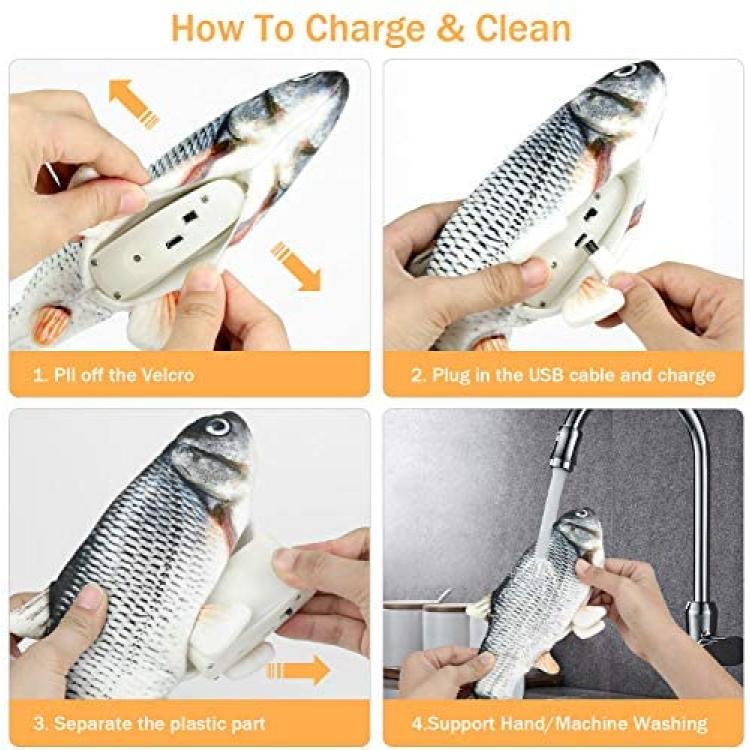 How To Charge & Clean

1. Pll off the Velcro

2. Plug in the USB cable and charge

3. Separate the plastic part

4.Support Hand/Machine Washing