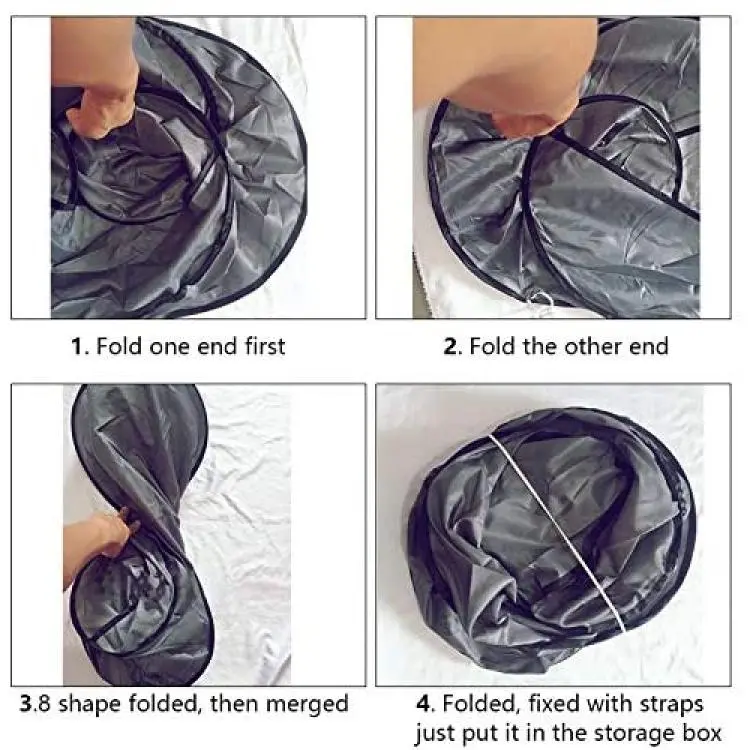 1. Fold one end first

2. Fold the other end

3.8 shape folded, then merged

4. Folded, fixed with straps just put it in the storage box