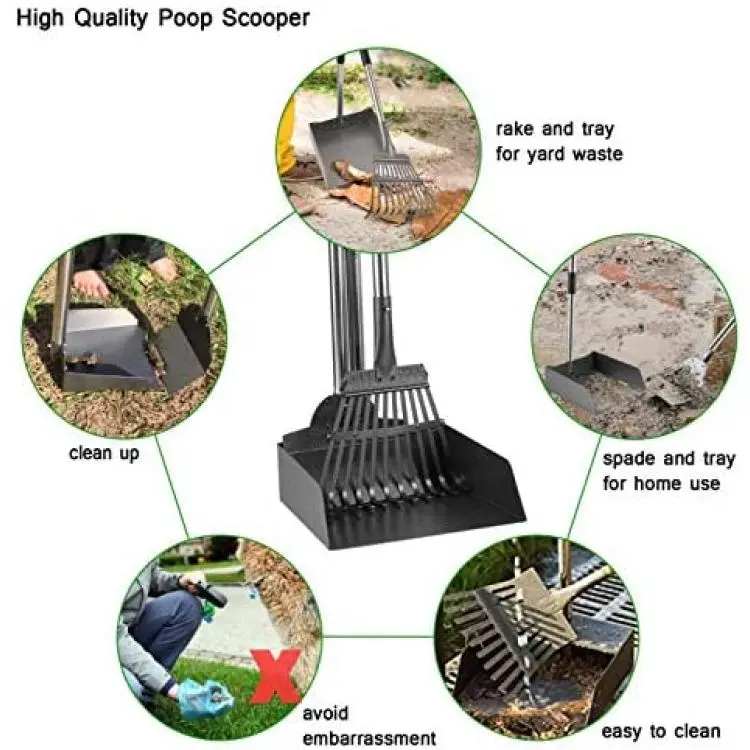 High Quality Poop Scooper

rake and tray
for yard waste

clean up

spade and tray
for home use

avoid
embarrassment

easy to clean