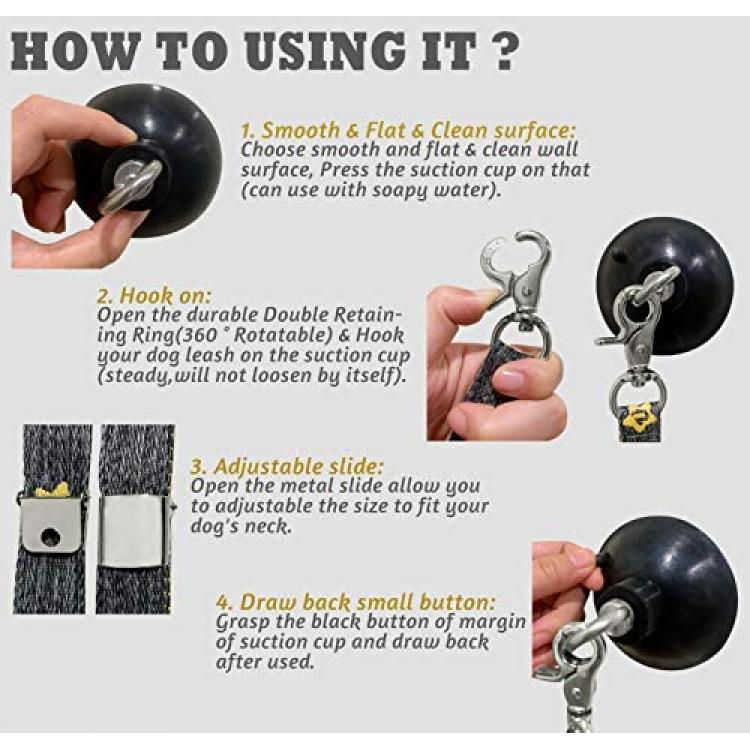 HOW TO USING IT ?

1. Smooth & Flat & Clean surface:
Choose smooth and flat & clean wall surface, Press the suction cup on that (can use with soapy water).

2. Hook on:
Open the durable Double Retaining Ring(360 ° Rotatable) & Hook your dog leash on the suction cup (steady,will not loosen by itself).

3. Adjustable slide:
Open the metal slide allow you to adjustable the size to fit your dog's neck.

4. Draw back small button:
Grasp the black button of margin of suction cup and draw back after used.