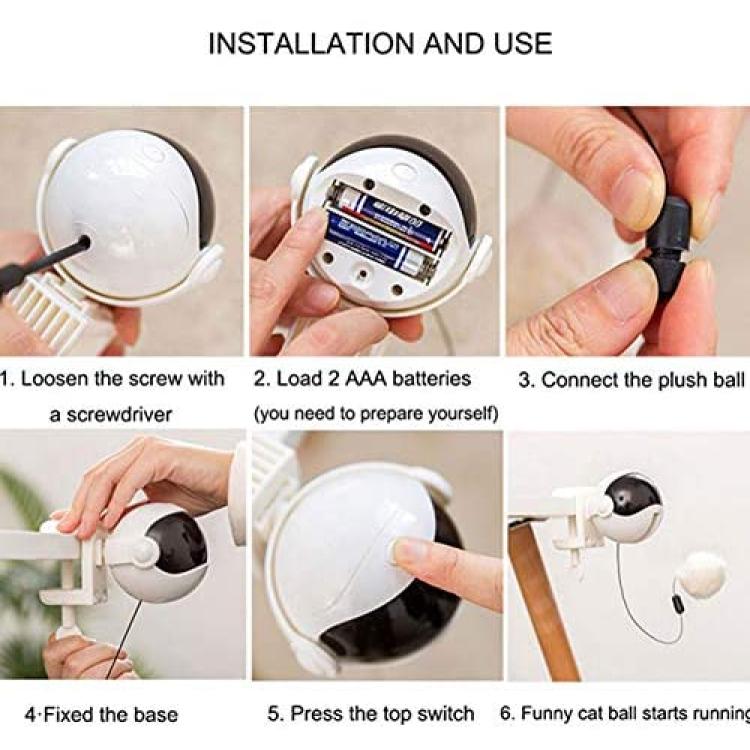 INSTALLATION AND USE

1. Loosen the screw with a screwdriver

2. Load 2 AAA batteries (you need to prepare yourself)

3. Connect the plush ball

4·Fixed the base

5. Press the top switch

6. Funny cat ball starts running