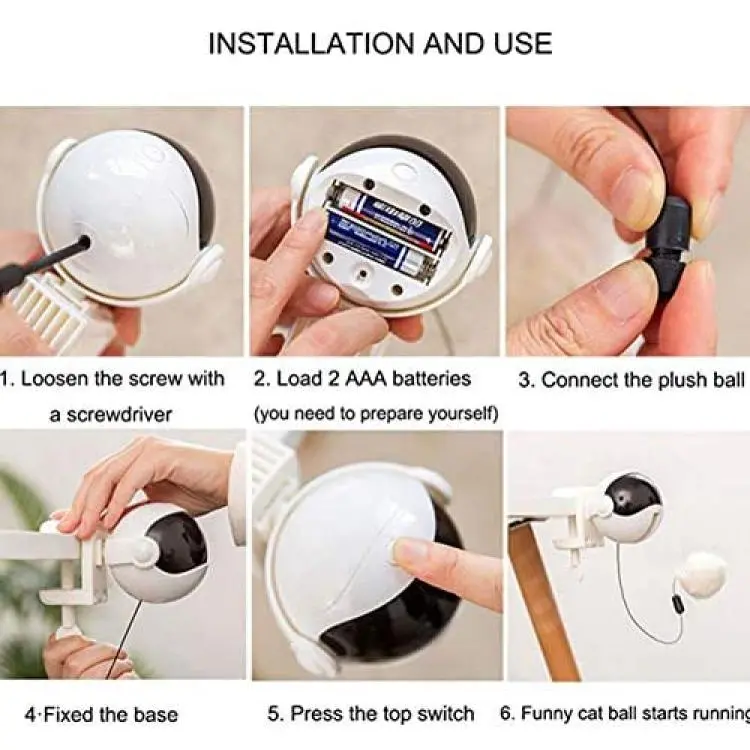 INSTALLATION AND USE

1. Loosen the screw with a screwdriver

2. Load 2 AAA batteries (you need to prepare yourself)

3. Connect the plush ball

4·Fixed the base

5. Press the top switch

6. Funny cat ball starts running