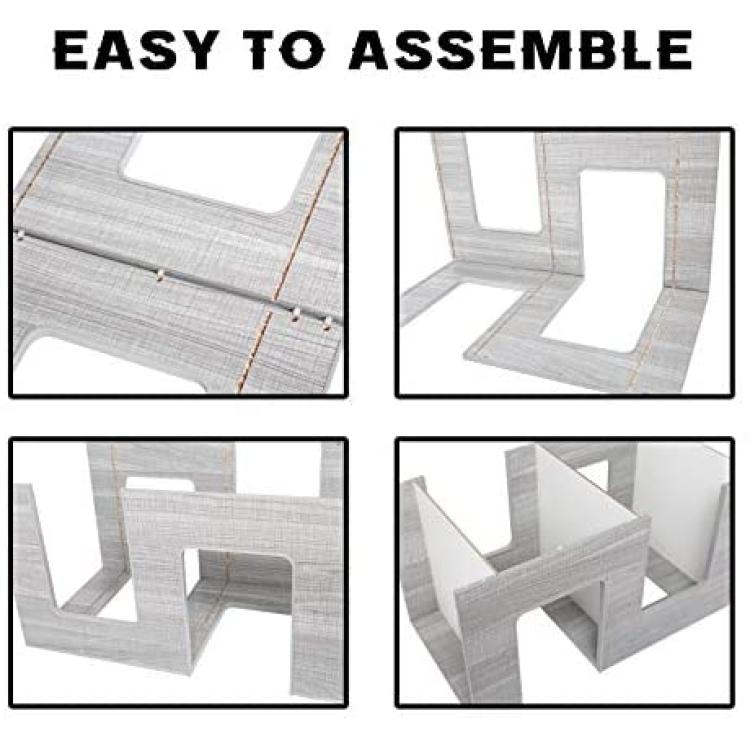 EASY TO ASSEMBLE