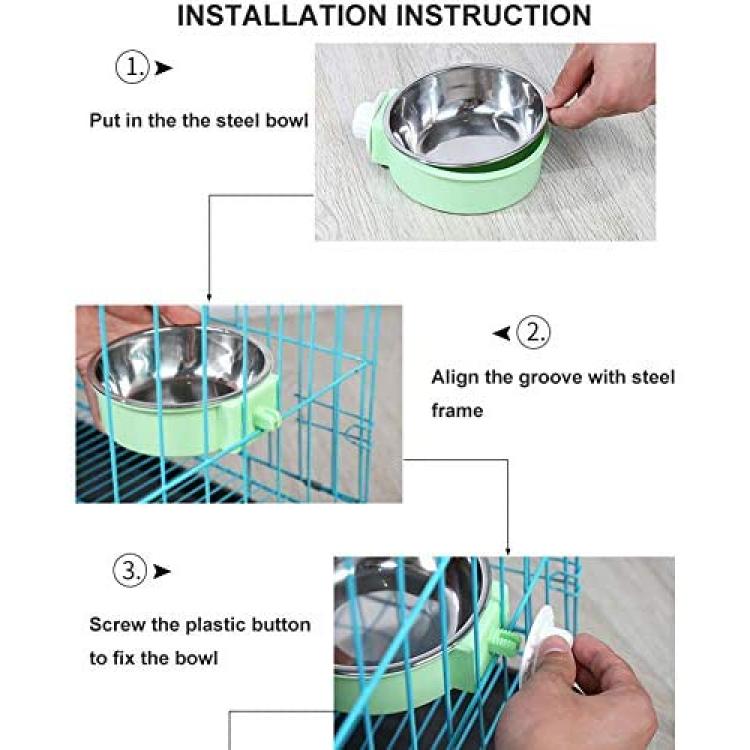 INSTALLATION INSTRUCTION

1.

Put in the the steel bowl

2.

Align the groove with steel frame

3.

Screw the plastic button to fix the bowl