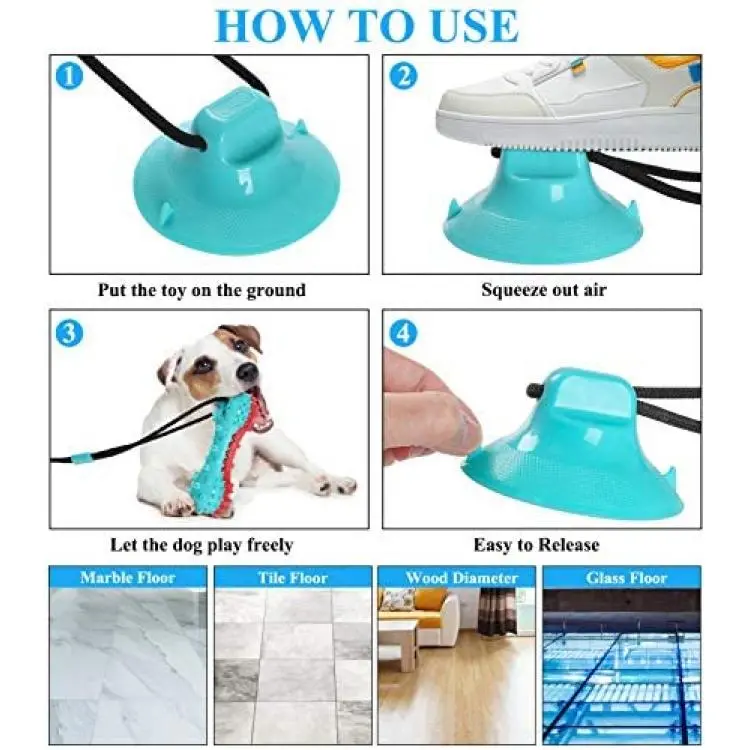 HOW TO USE

1

Put the toy on the ground

2

Squeeze out air

3

Let the dog play freely

4

Easy to Release

Marble Floor

Tile Floor

Wood Diameter

Glass Floor