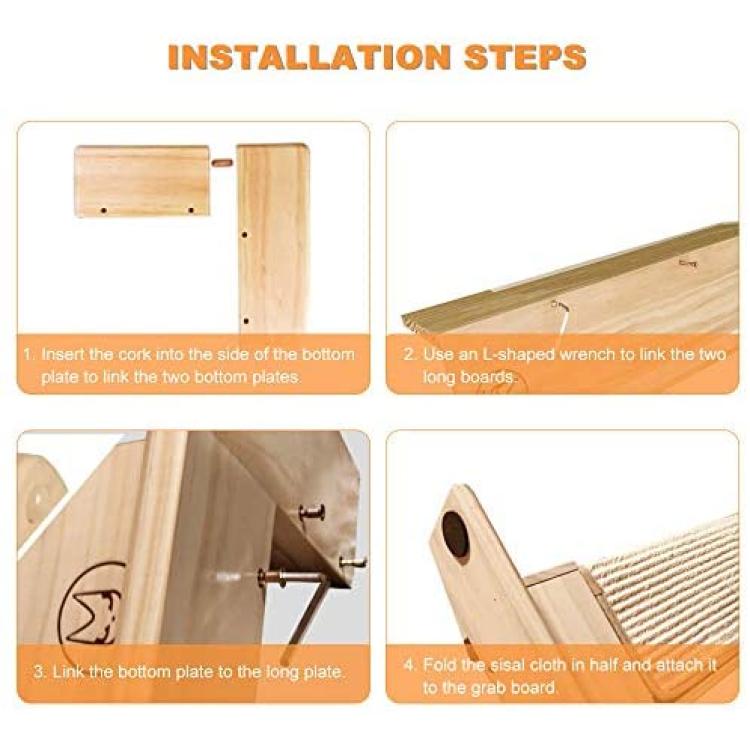 INSTALLATION STEPS

1. Insert the cork into the side of the bottom plate to link the two bottom plates.

2. Use an L-shaped wrench to link the two long boards.

3. Link the bottom plate to the long plate.

4. Fold the sisal cloth in half and attach it to the grab board.