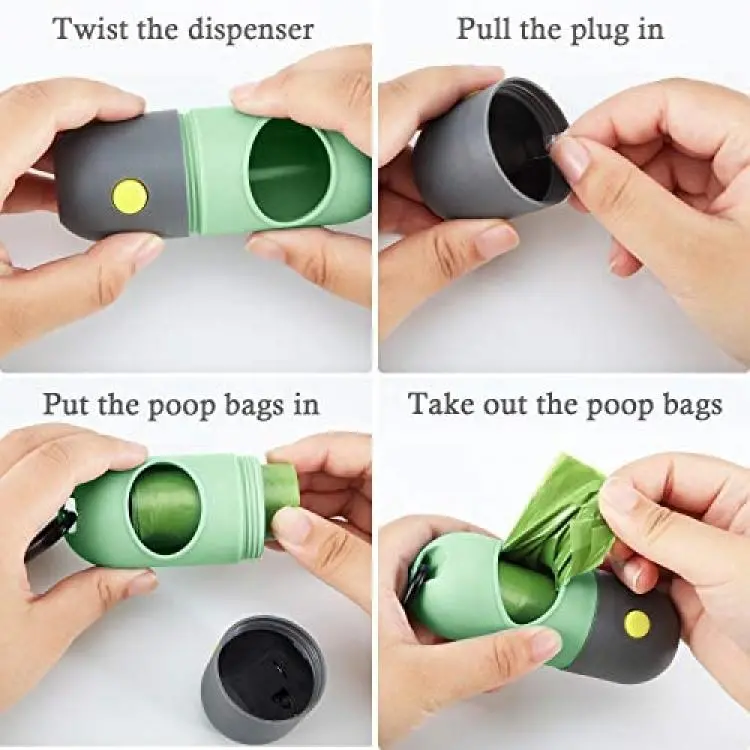 Twist the dispenser

Pull the plug in

Put the poop bags in

Take out the poop bags