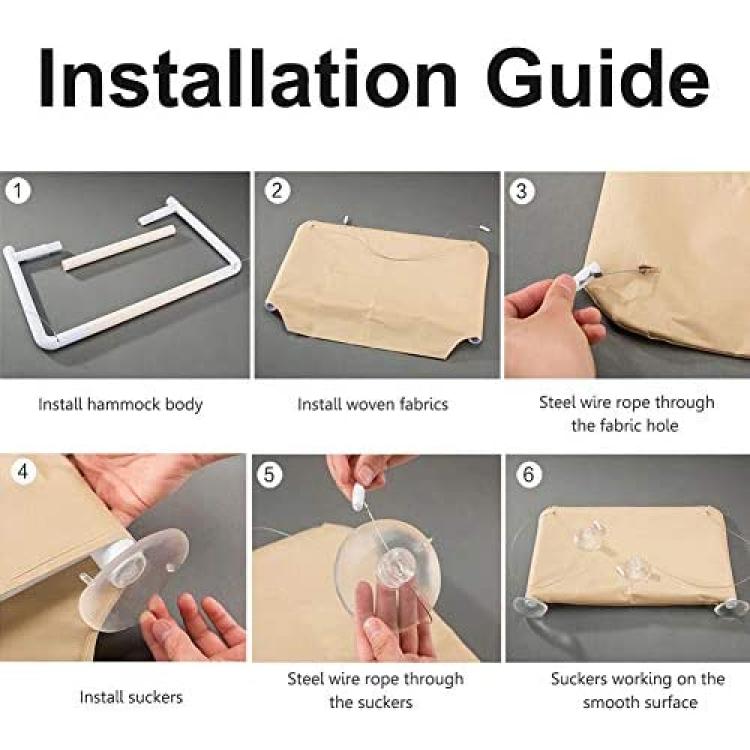 Installation Guide

1

Install hammock body

2

Install woven fabrics

3

Steel wire rope through the fabric hole

4

Install suckers

5

Steel wire rope through the suckers

6

Suckers working on the smooth surface