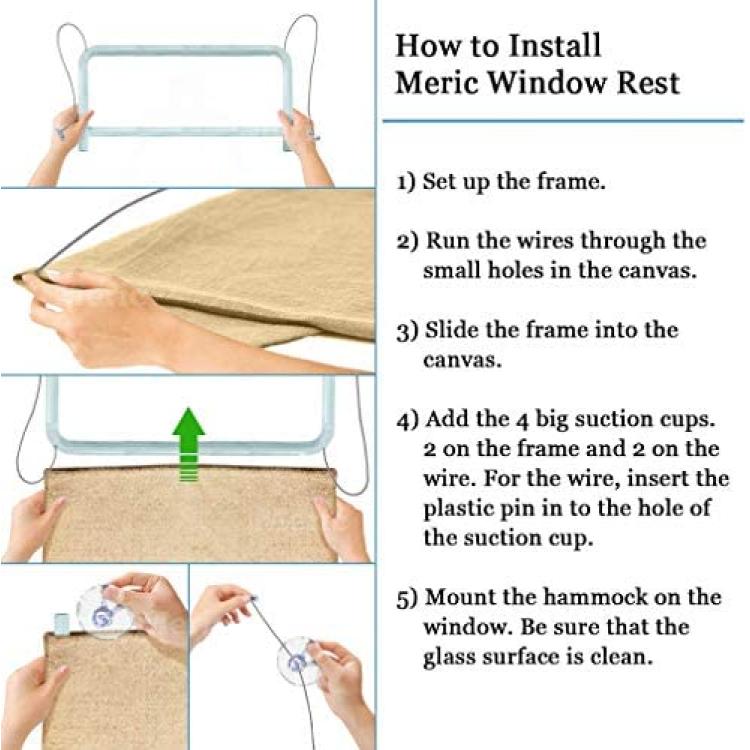 How to Install
Meric Window Rest

1) Set up the frame.

2) Run the wires through the small holes in the canvas.

3) Slide the frame into the canvas.

4) Add the 4 big suction cups. 2 on the frame and 2 on the wire. For the wire, insert the plastic pin in to the hole of the suction cup.

5) Mount the hammock on the window. Be sure that the glass surface is clean.