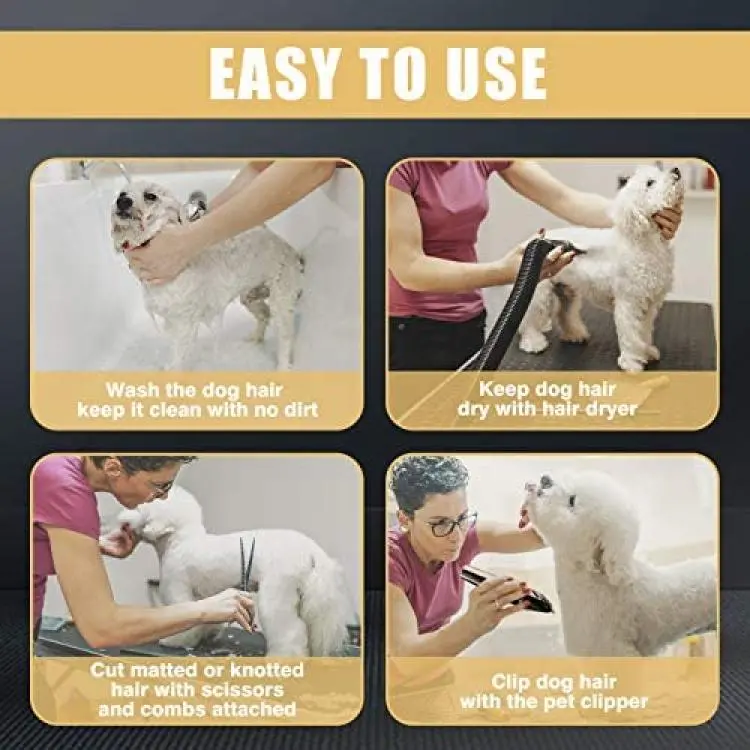 EASY TO USE

Wash the dog hair keep it clean with no dirt

Keep dog hair dry with hair dryer

Cut matted or knotted hair with scissors and combs attached

Clip dog hair with the pet clipper