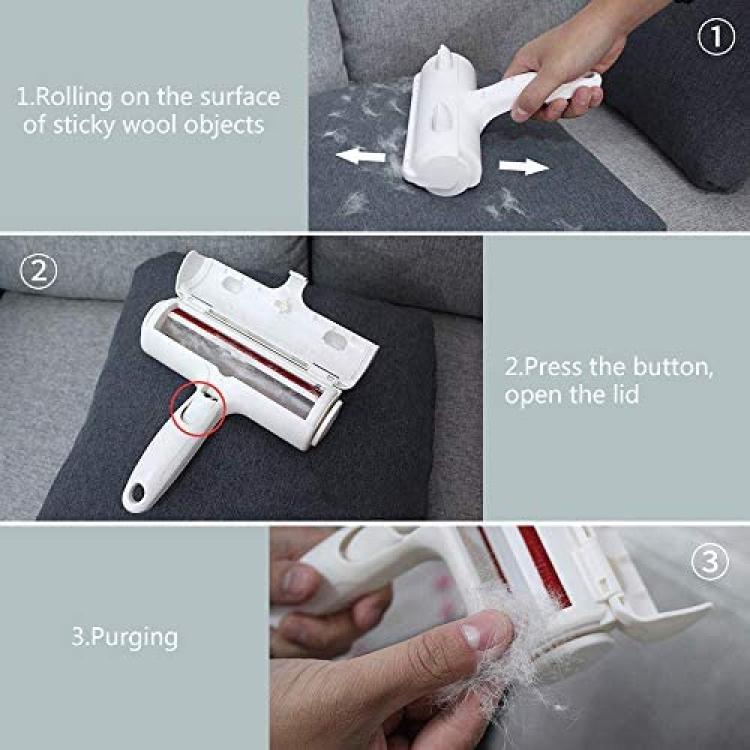 1.Rolling on the surface of sticky wool objects

①

②

2.Press the button, open the lid

3.Purging

③