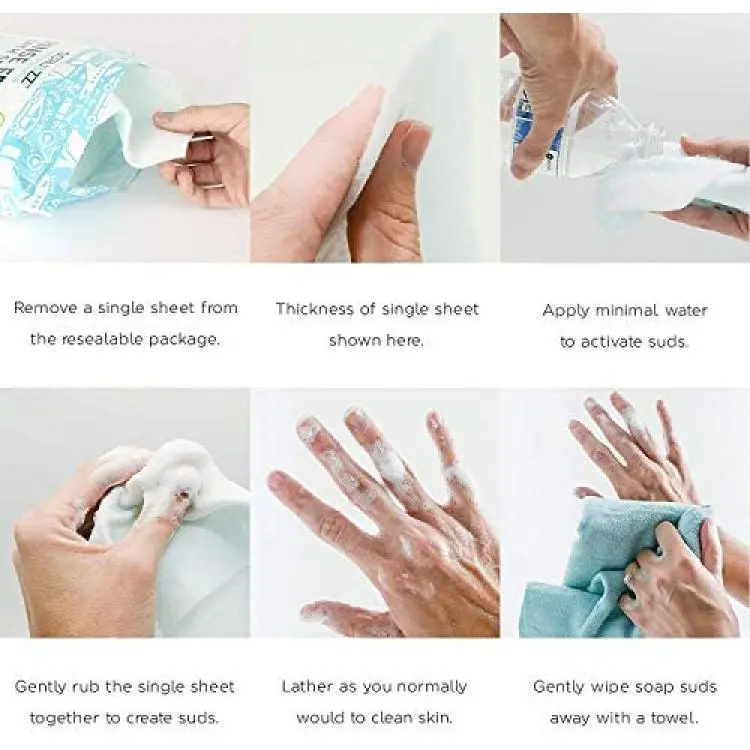 Remove a single sheet from the resealable package.

Thickness of single sheet shown here.

Apply minimal water to activate suds.

Gently rub the single sheet together to create suds.

Lather as you normally would to clean skin.

Gently wipe soap suds away with a towel.