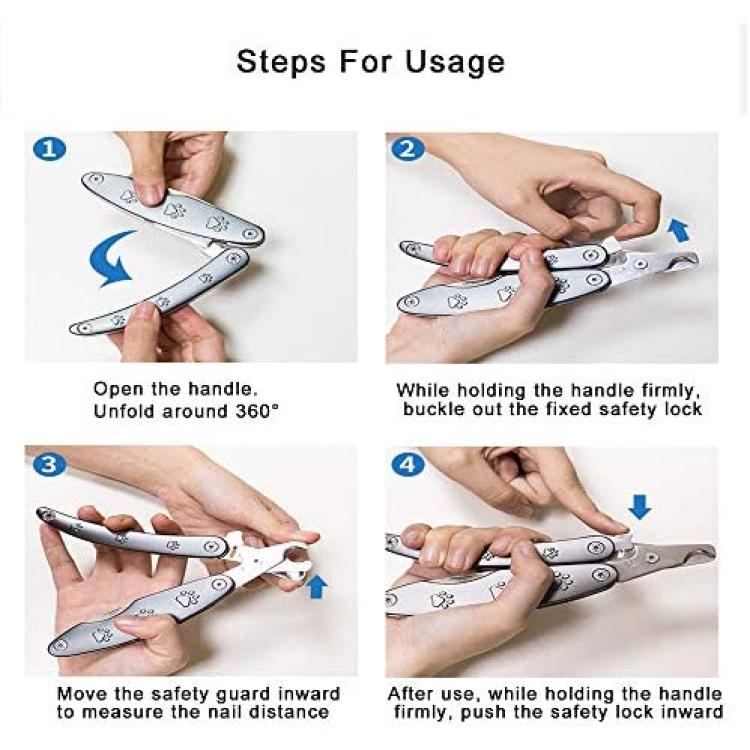 Steps For Usage

1

Open the handle.
Unfold around 360°

2

While holding the handle firmly, buckle out the fixed safety lock

3

Move the safety guard inward to measure the nail distance

4

After use, while holding the handle firmly, push the safety lock inward