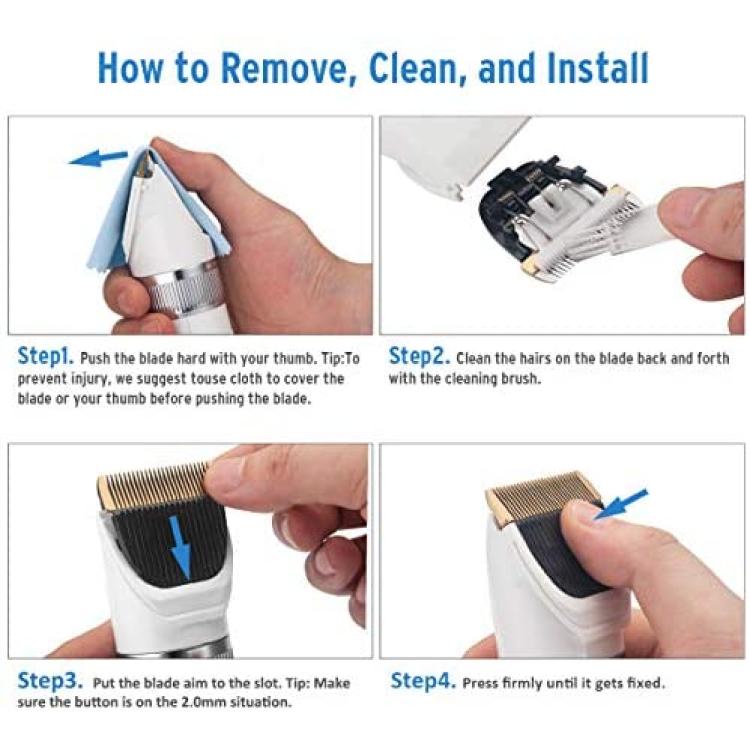 How to Remove, Clean, and Install

Step1. Push the blade hard with your thumb. Tip:To prevent injury, we suggest touse cloth to cover the blade or your thumb before pushing the blade.

Step2. Clean the hairs on the blade back and forth with the cleaning brush.

Step3. Put the blade aim to the slot. Tip: Make sure the button is on the 2.0mm situation.

Step4. Press firmly until it gets fixed.