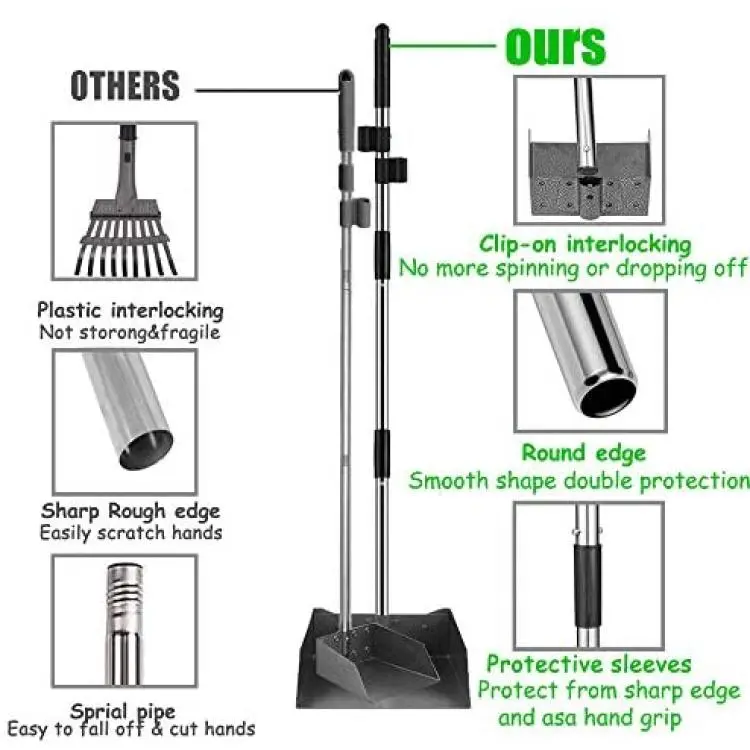 OTHERS

Plastic interlocking
Not storong&fragile

Sharp Rough edge
Easily scratch hands

Sprial pipe
Easy to fall off & cut hands

OURS

Clip-on interlocking
No more spinning or dropping off

Round edge
Smooth shape double protection

Protective sleeves
Protect from sharp edge and asa hand grip