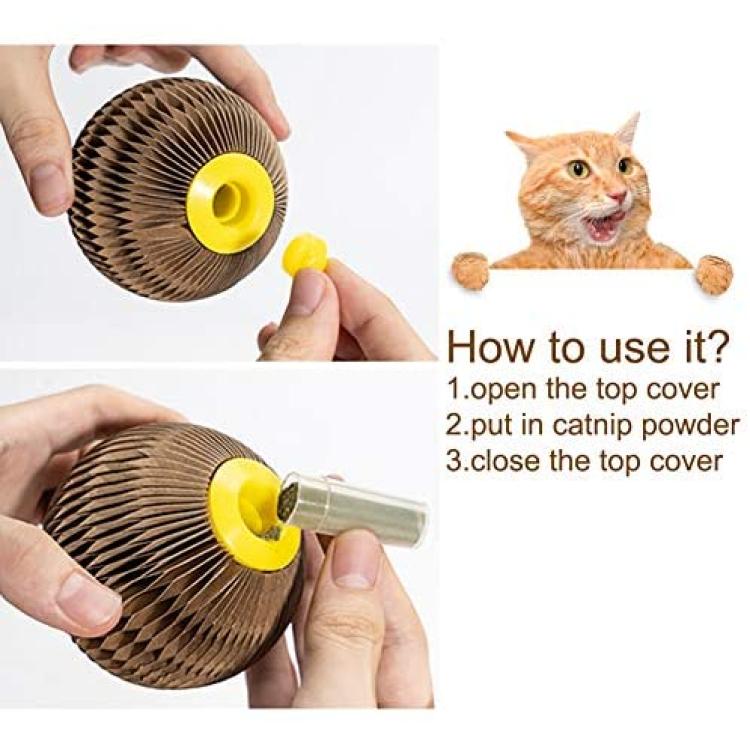 How to use it?
1.open the top cover
2.put in catnip powder
3.close the top cover