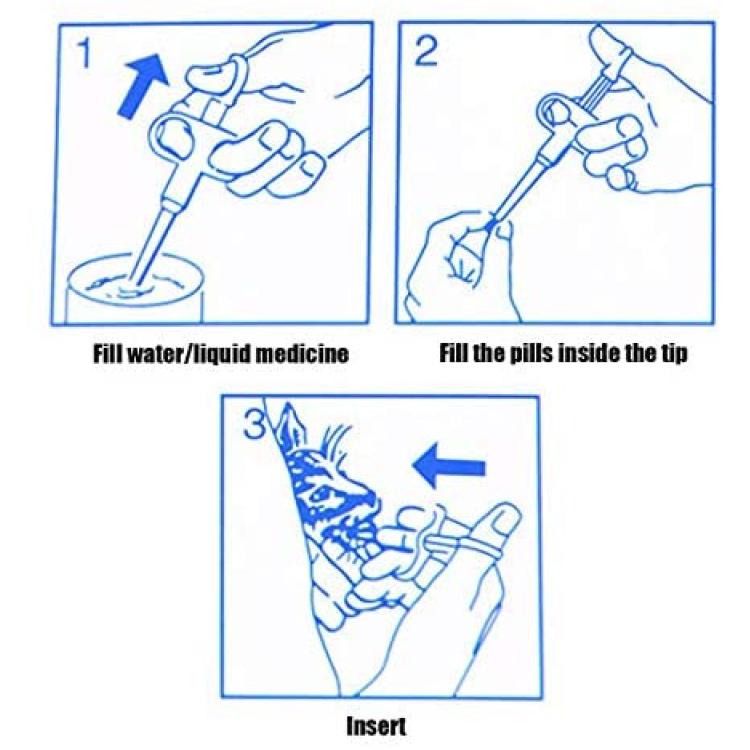 1

Fill water/liquid medicine

2

Fill the pills inside the tip

3

Insert