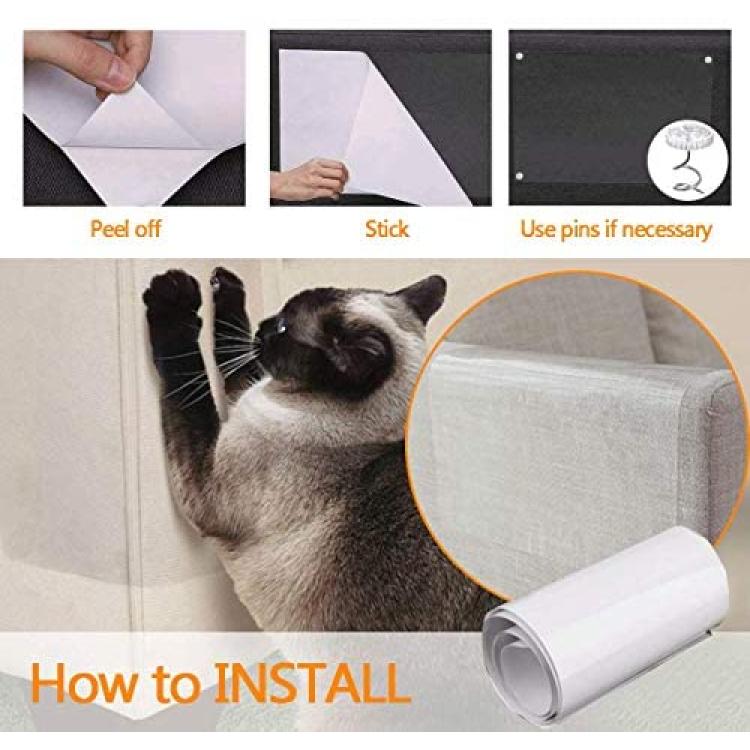 Peel off

Stick

Use pins if necessary

How to INSTALL