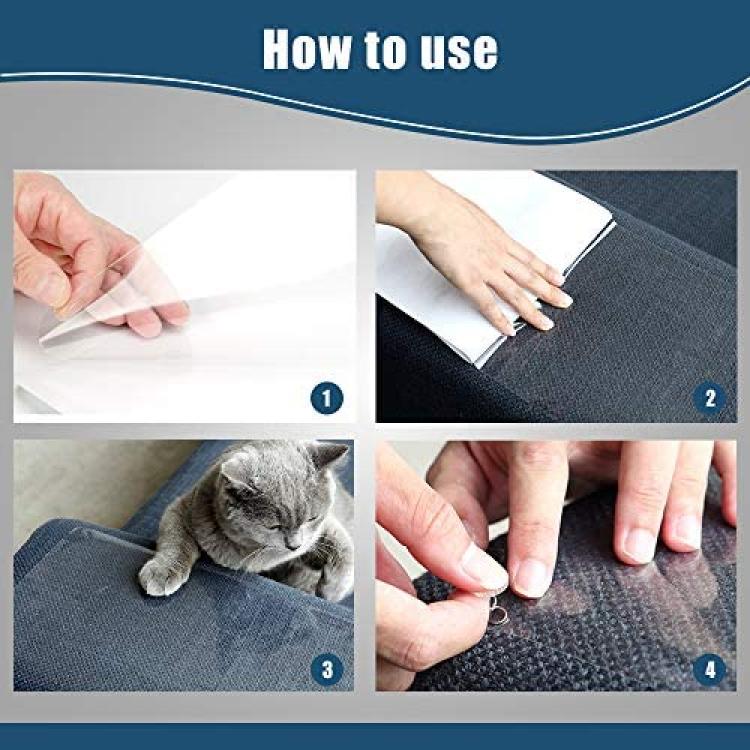 How to use

1

2

3

4