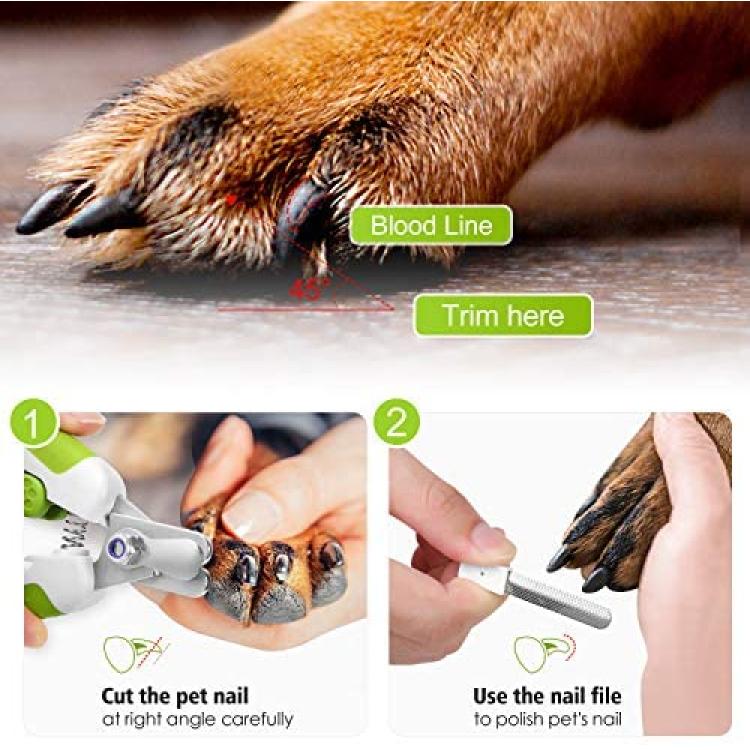 Blood Line

45°

Trim here

1

Cut the pet nail
at right angle carefully

2

Use the nail file
to polish pet's nail