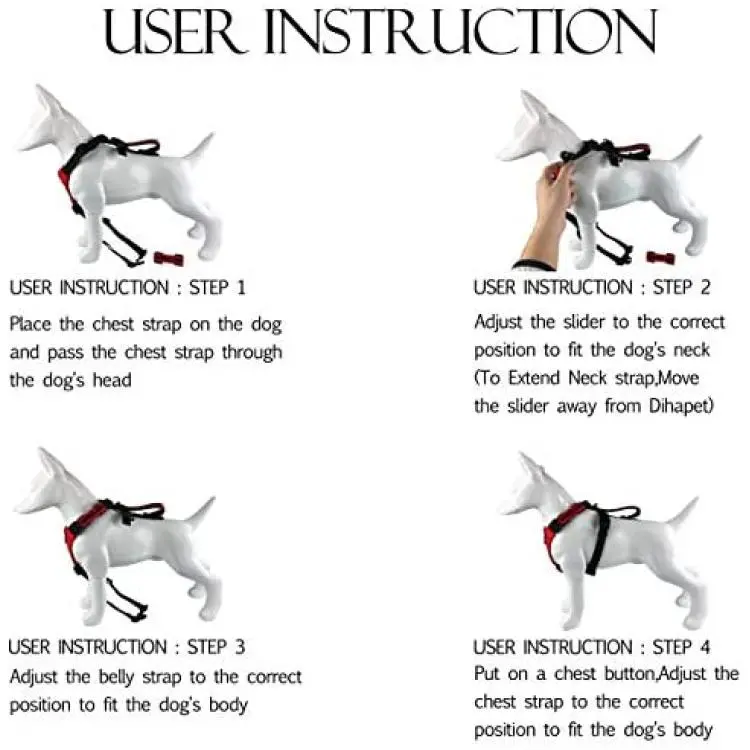 USER INSTRUCTION

USER INSTRUCTION : STEP 1

Place the chest strap on the dog and pass the chest strap through the dog's head

USER INSTRUCTION : STEP 2

Adjust the slider to the correct position to fit the dog's neck (To Extend Neck strap,Move the slider away from Dihapet)

USER INSTRUCTION : STEP 3

Adjust the belly strap to the correct position to fit the dog's body

USER INSTRUCTION : STEP 4

Put on a chest button,Adjust the chest strap to the correct position to fit the dog's body