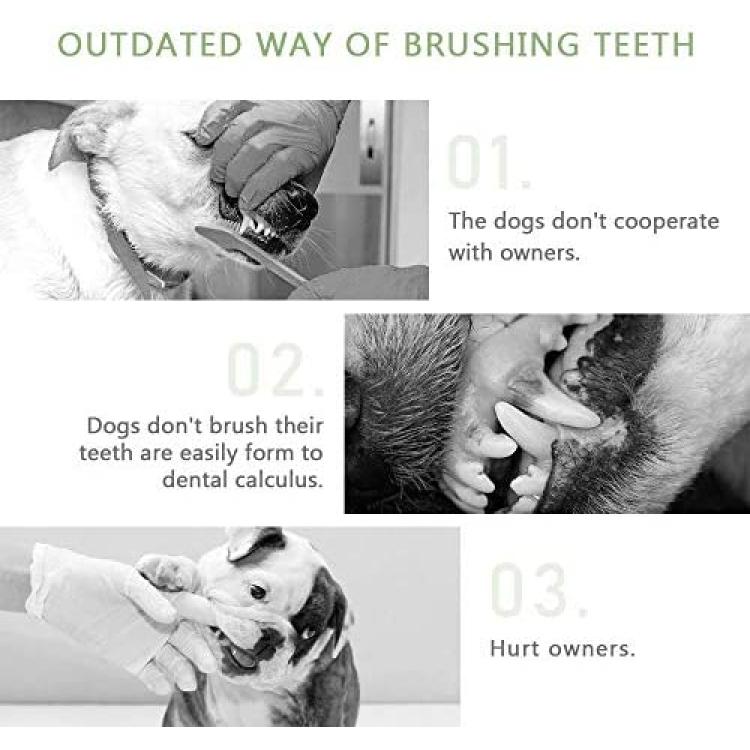 OUTDATED WAY OF BRUSHING TEETH

01.

The dogs don't cooperate with owners.

02.

Dogs don't brush their teeth are easily form to dental calculus.

03.

Hurt owners.