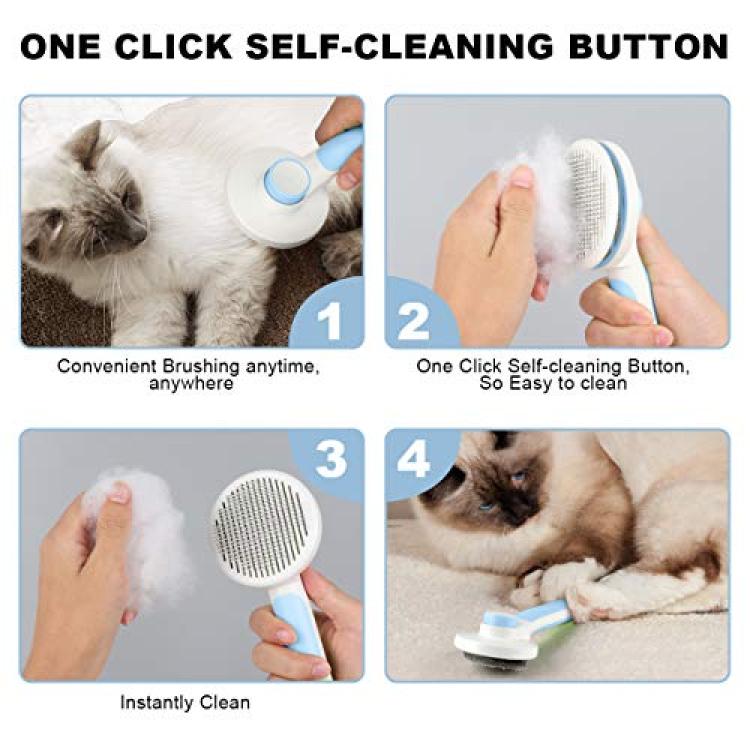 ONE CLICK SELF-CLEANING BUTTON

1

Convenient Brushing anytime, anywhere

2

One Click Self-cleaning Button, So Easy to clean

3

Instantly Clean

4