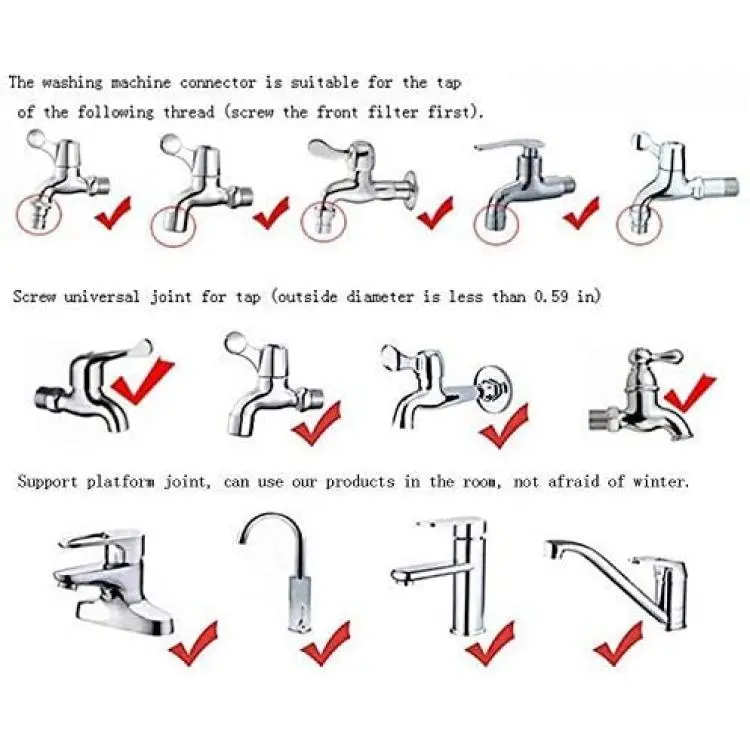 The washing machine connector is suitable for the tap of the following thread (screw the front filter first).

Screw universal joint for tap (outside diameter is less than 0.59 in)

Support platform joint, can use our products in the room, not afraid of winter.