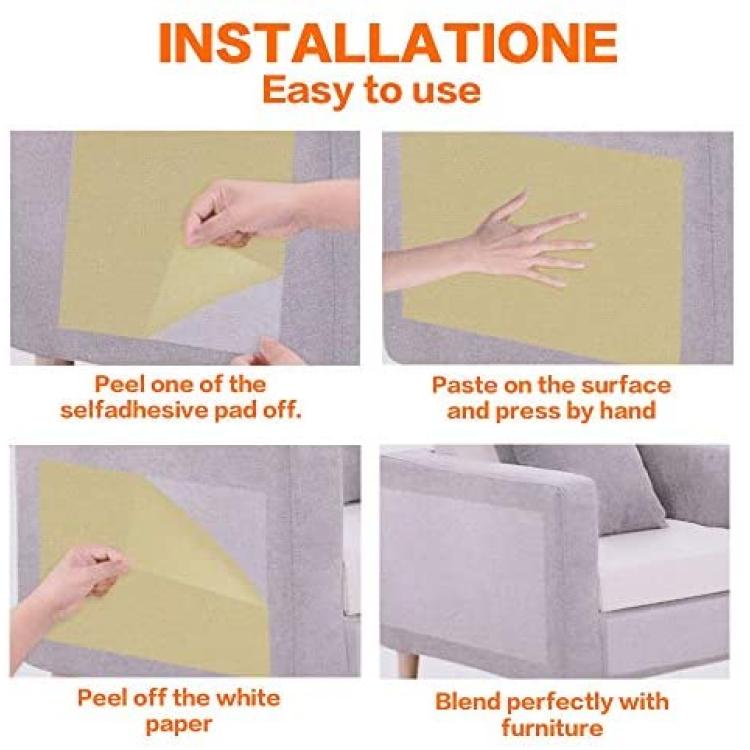 INSTALLATIONE
Easy to use

Peel one of the selfadhesive pad off.

Paste on the surface and press by hand

Peel off the white paper

Blend perfectly with furniture