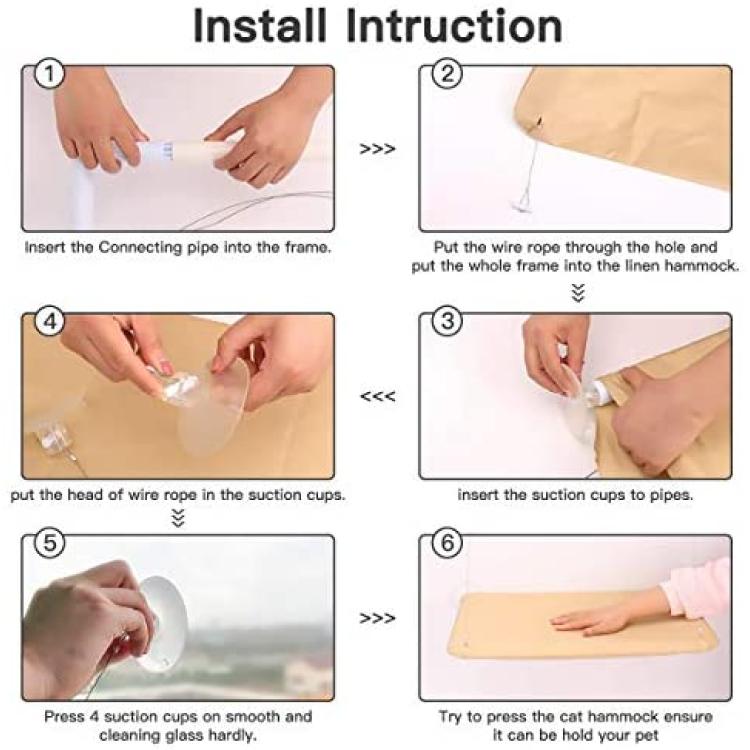 Install Intruction

①

Insert the Connecting pipe into the frame.

>>>

②

Put the wire rope through the hole and put the whole frame into the linen hammock.

③

insert the suction cups to pipes.

<<<

④

put the head of wire rope in the suction cups.

⑤

Press 4 suction cups on smooth and cleaning glass hardly.

>>>

⑥

Try to press the cat hammock ensure it can be hold your pet