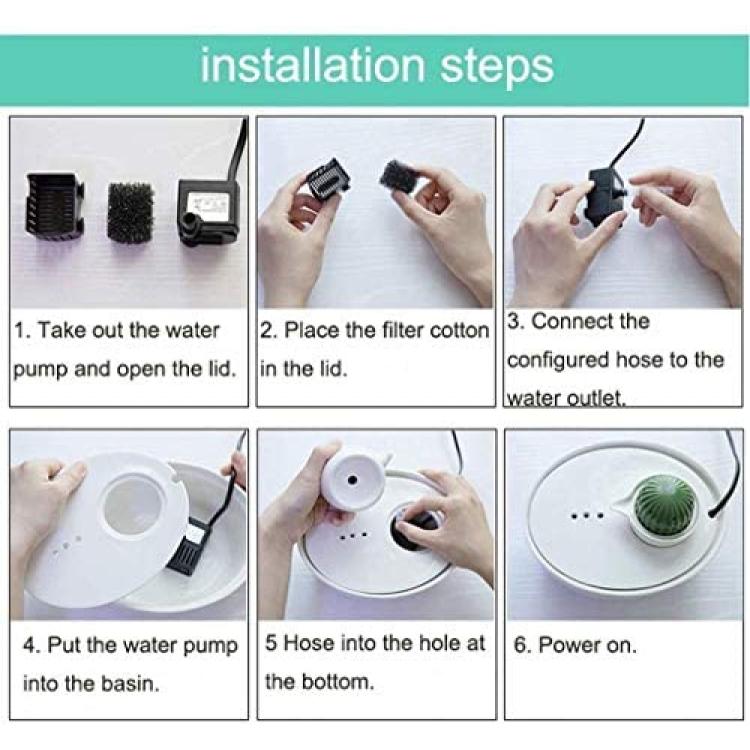 installation steps

1. Take out the water pump and open the lid.

2. Place the filter cotton in the lid.

3. Connect the configured hose to the water outlet.

4. Put the water pump into the basin.

5 Hose into the hole at the bottom.

6. Power on.