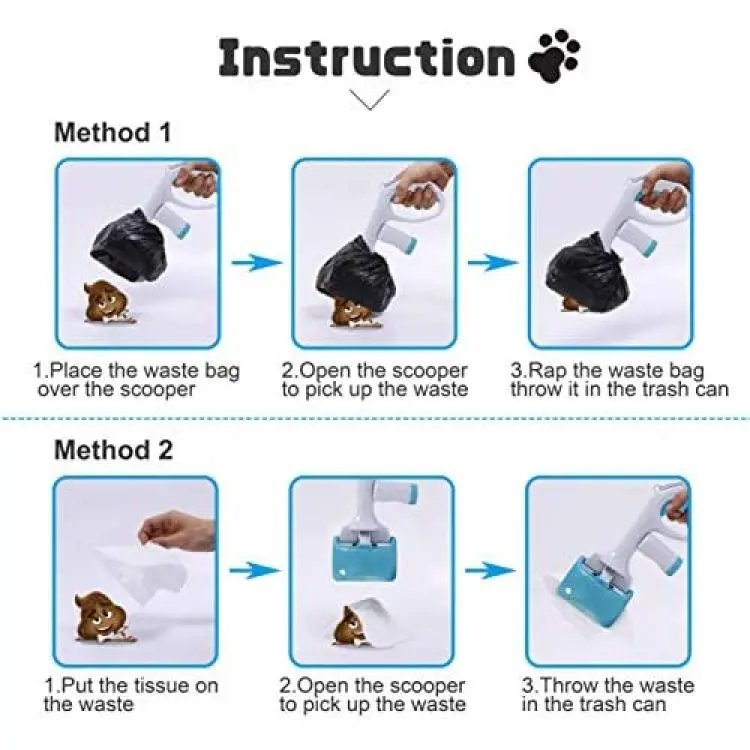 Instruction

Method 1

1.Place the waste bag over the scooper

2.Open the scooper to pick up the waste

3.Rap the waste bag throw it in the trash can

Method 2

1.Put the tissue on the waste

2.Open the scooper to pick up the waste

3.Throw the waste in the trash can