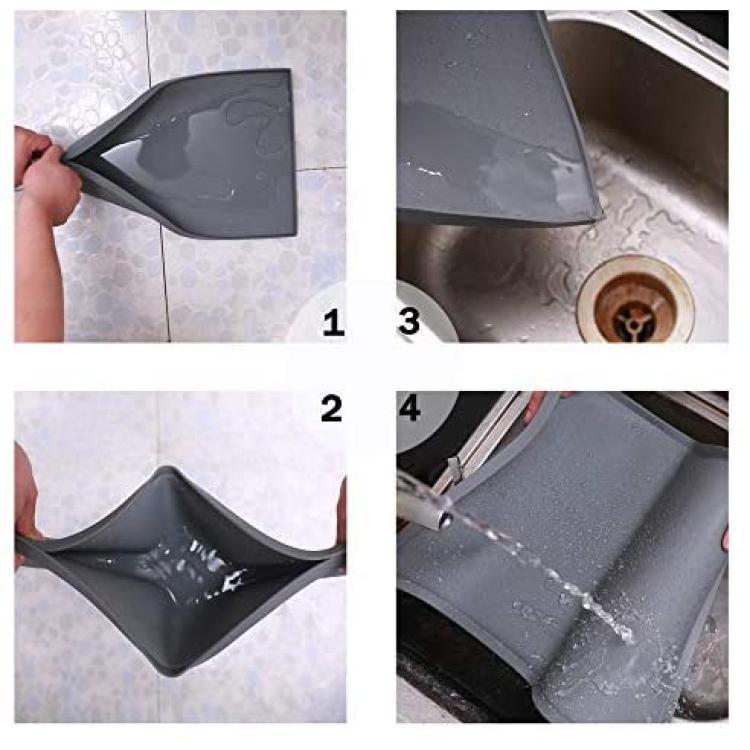 1
3
2
4