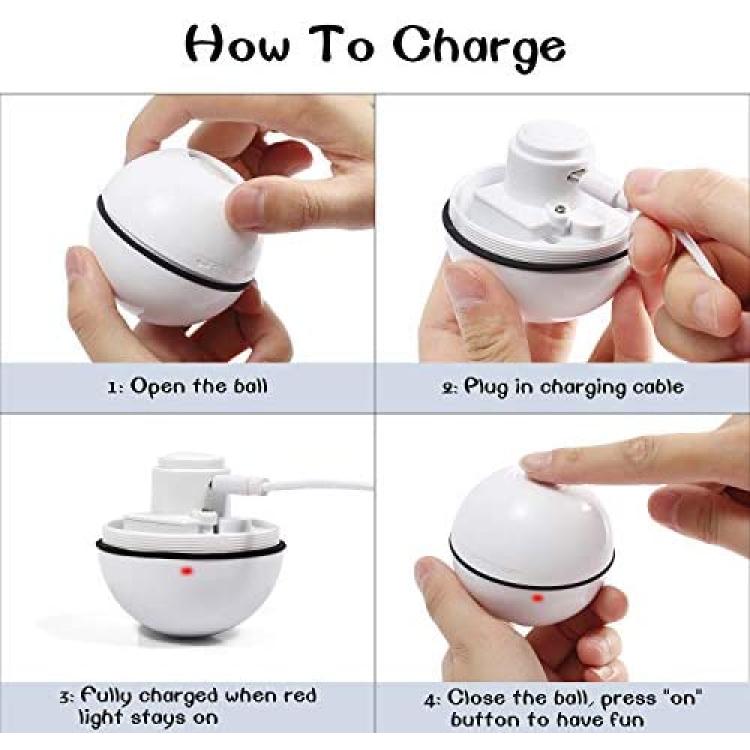 How To Charge

1: Open the ball

2: Plug in charging cable

3: Fully charged when red light stays on

4: Close the ball, press "on" button to have fun