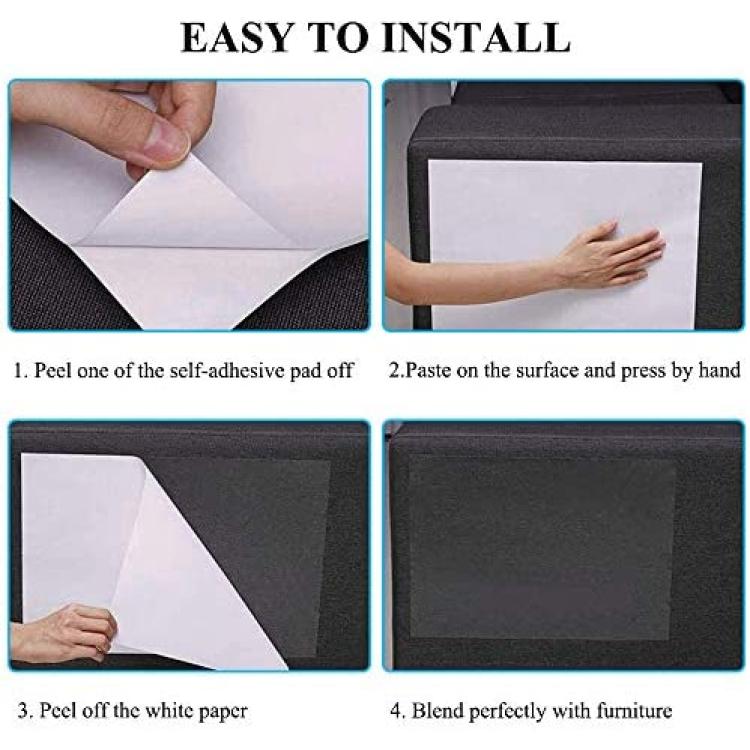 EASY TO INSTALL

1. Peel one of the self-adhesive pad off

2.Paste on the surface and press by hand

3. Peel off the white paper

4. Blend perfectly with furniture