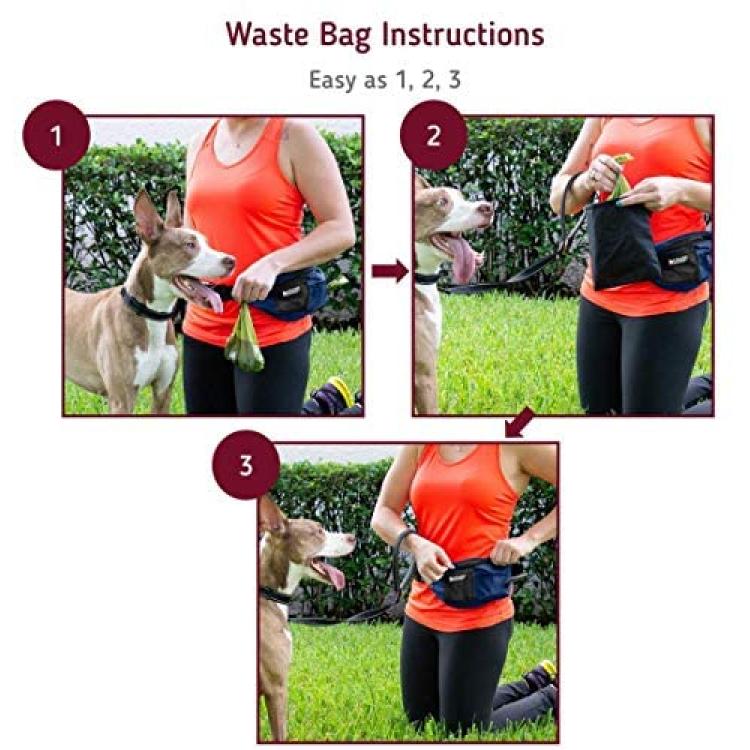 Waste Bag Instructions

Easy as 1, 2, 3

1

2

3