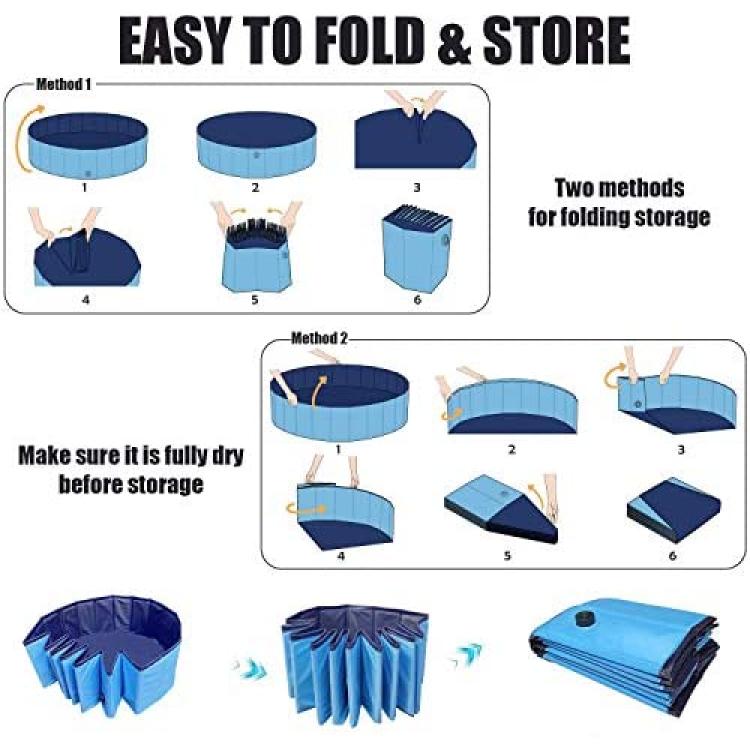 EASY TO FOLD & STORE

Method 1

1

2

3

4

5

6

Two methods for folding storage

Method 2

1

2

3

4

5

6

Make sure it is fully dry before storage