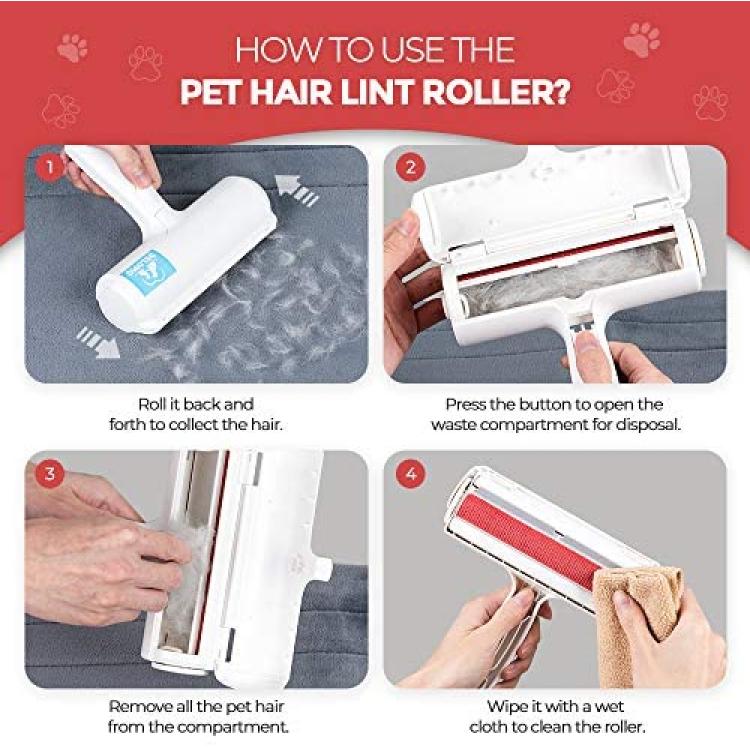 HOW TO USE THE
PET HAIR LINT ROLLER?

1

Roll it back and forth to collect the hair.

2

Press the button to open the waste compartment for disposal.

3

Remove all the pet hair from the compartment.

4

Wipe it with a wet cloth to clean the roller.