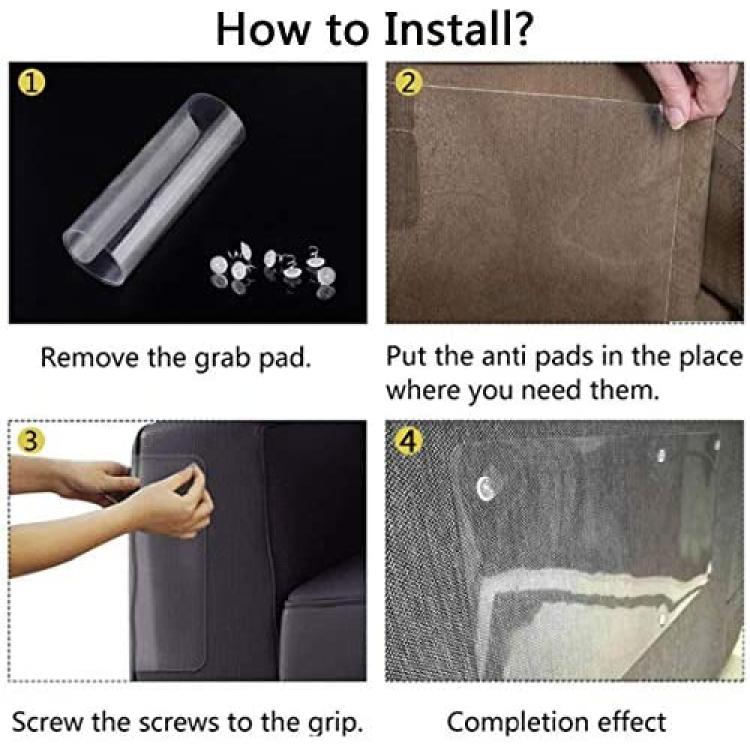 How to Install?

1

Remove the grab pad.

2

Put the anti pads in the place where you need them.

3

Screw the screws to the grip.

4

Completion effect