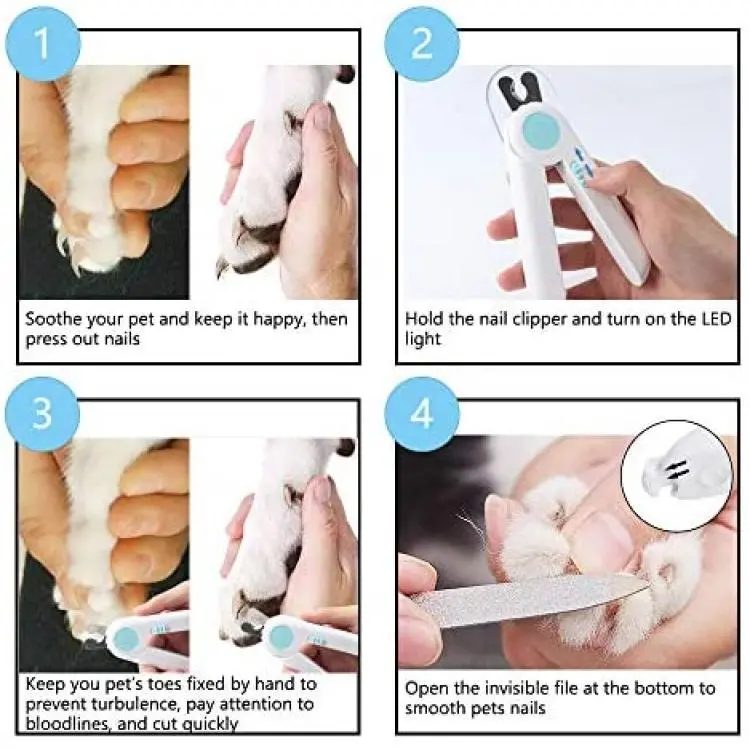 1

Soothe your pet and keep it happy, then press out nails

2

Hold the nail clipper and turn on the LED light

3

Keep you pet's toes fixed by hand to prevent turbulence, pay attention to bloodlines, and cut quickly

4

Open the invisible file at the bottom to smooth pets nails