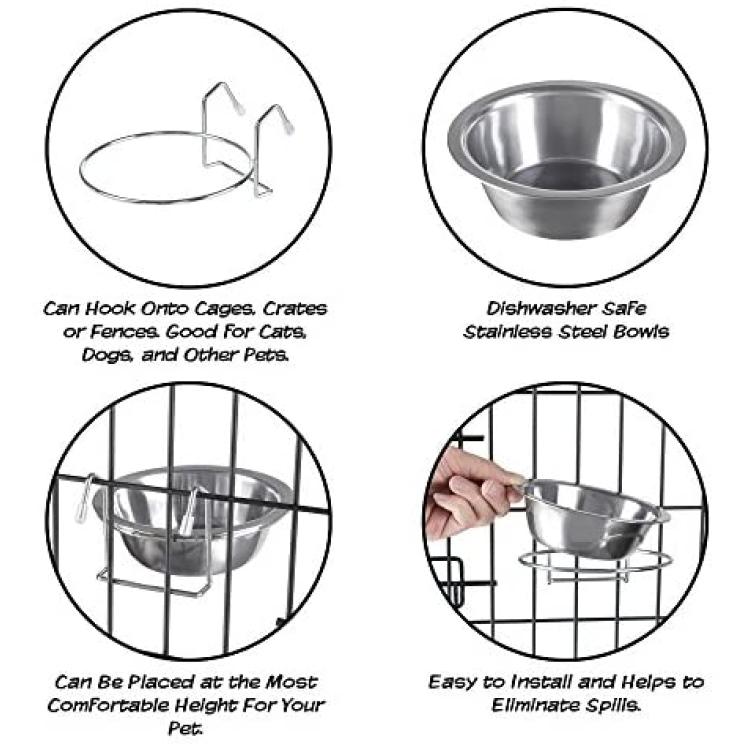 Can Hook Onto Cages, Crates or Fences. Good For Cats, Dogs, and Other Pets.

Dishwasher Safe Stainless Steel Bowls

Can Be Placed at the Most Comfortable Height For Your Pet.

Easy to Install and Helps to Eliminate Spills.